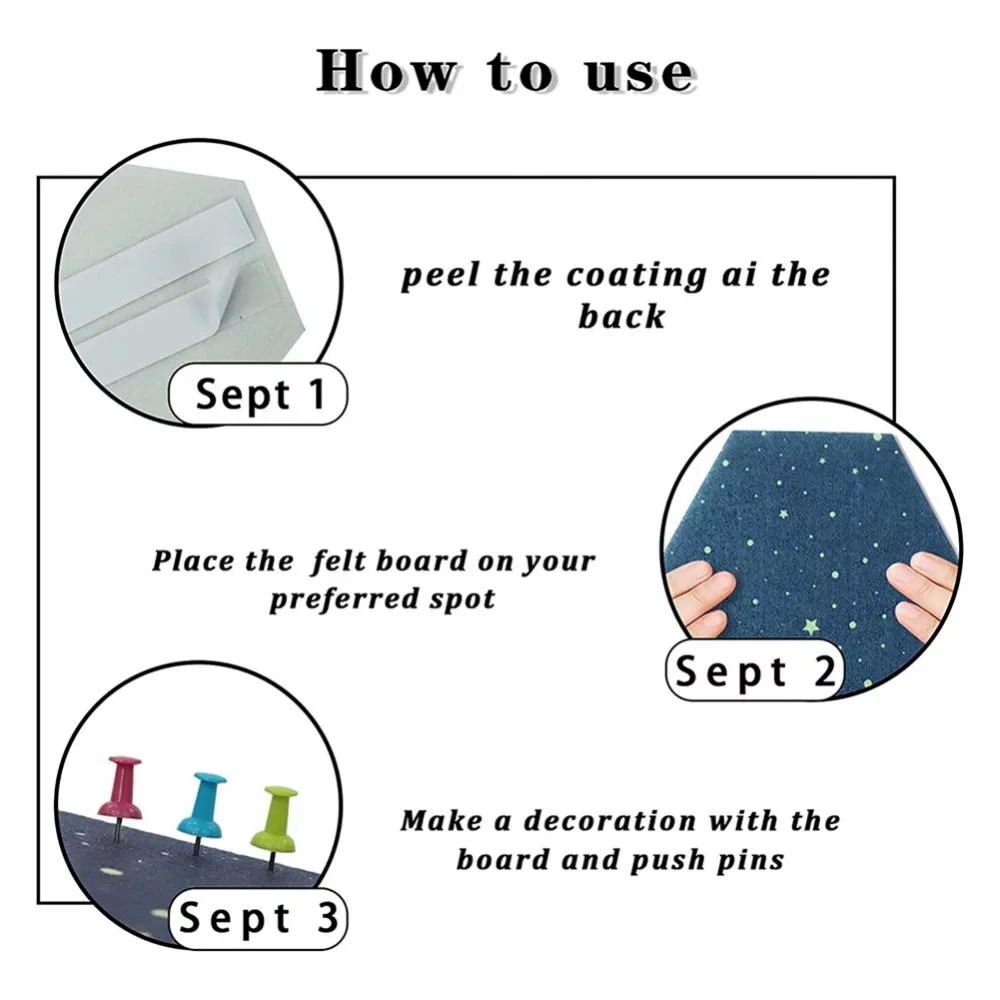 How to use

Sept 1

peel the coating ai the back

Place the felt board on your preferred spot

Sept 2

Sept 3

Make a decoration with the board and push pins